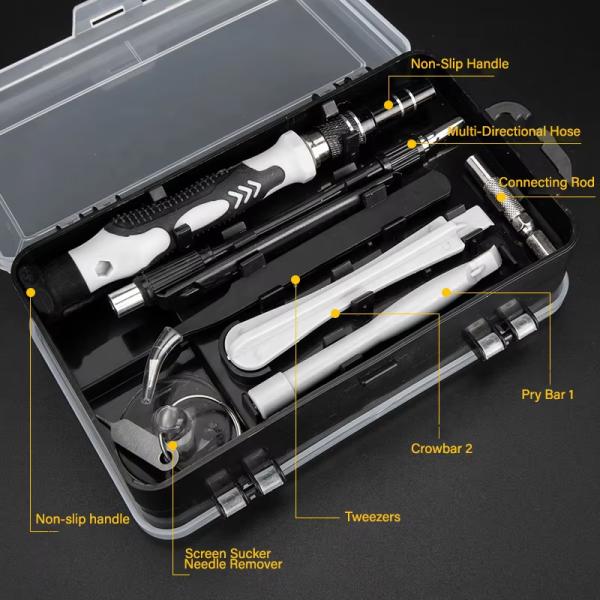 Non-Slip Handle

Multi-Directional Hose

Connecting Rod

Pry Bar 1

Crowbar 2

Tweezers

Non-slip handle

Screen Sucker
Needle Remover