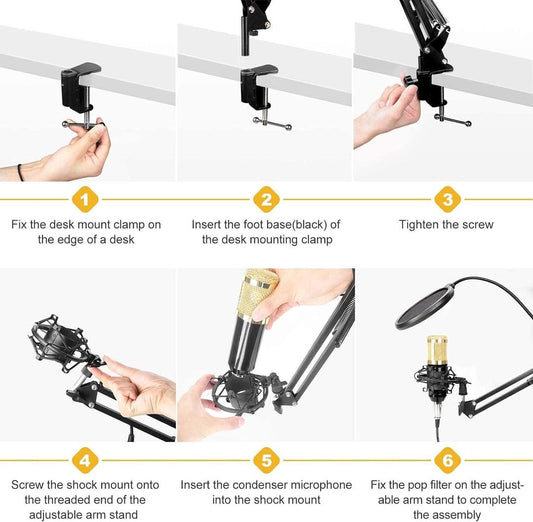 1

Fix the desk mount clamp on the edge of a desk

2

Insert the foot base(black) of the desk mounting clamp

3

Tighten the screw

4

Screw the shock mount onto the threaded end of the adjustable arm stand

5

Insert the condenser microphone into the shock mount

6

Fix the pop filter on the adjustable arm stand to complete the assembly