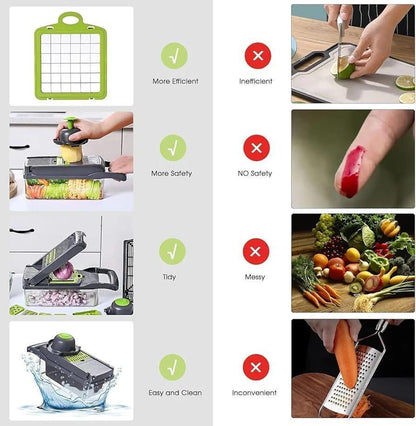 √
More Efficient

×
Inefficient

√
More Safety

×
NO Safety

√
Tidy

×
Messy

√
Easy and Clean

×
Inconvenient