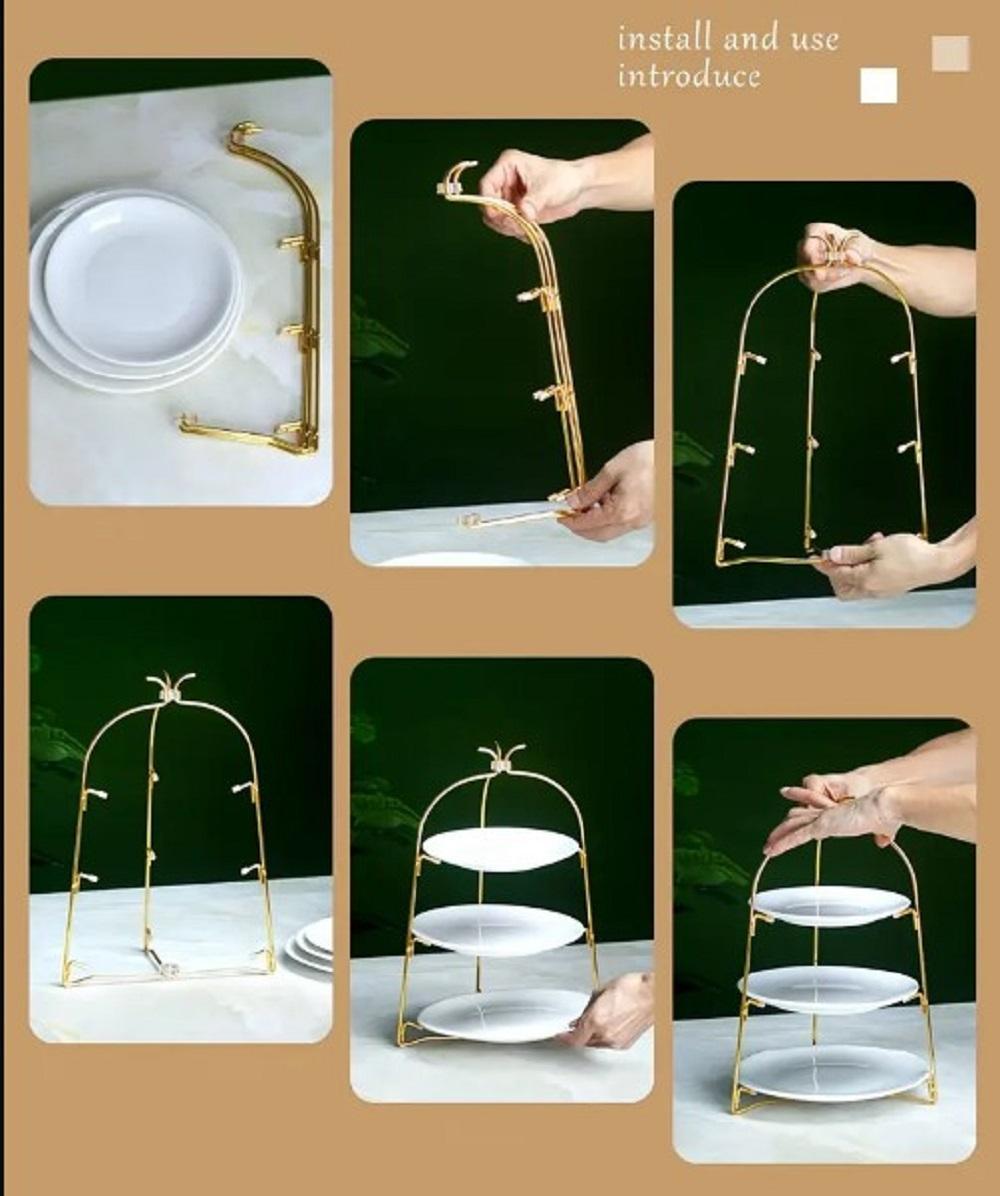 install and use
introduce