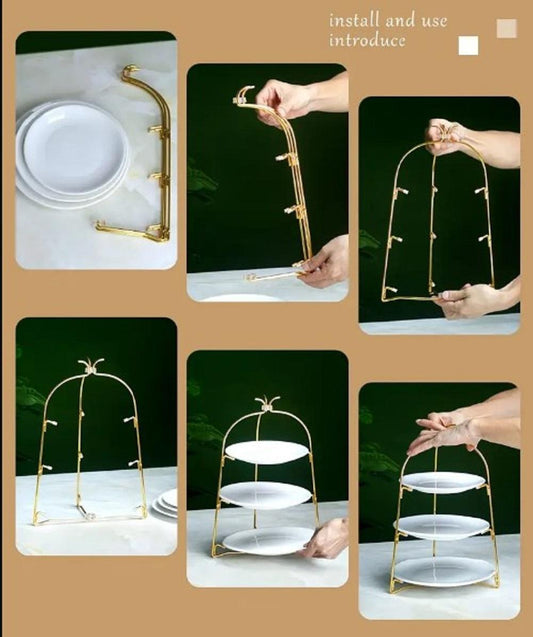 install and use
introduce